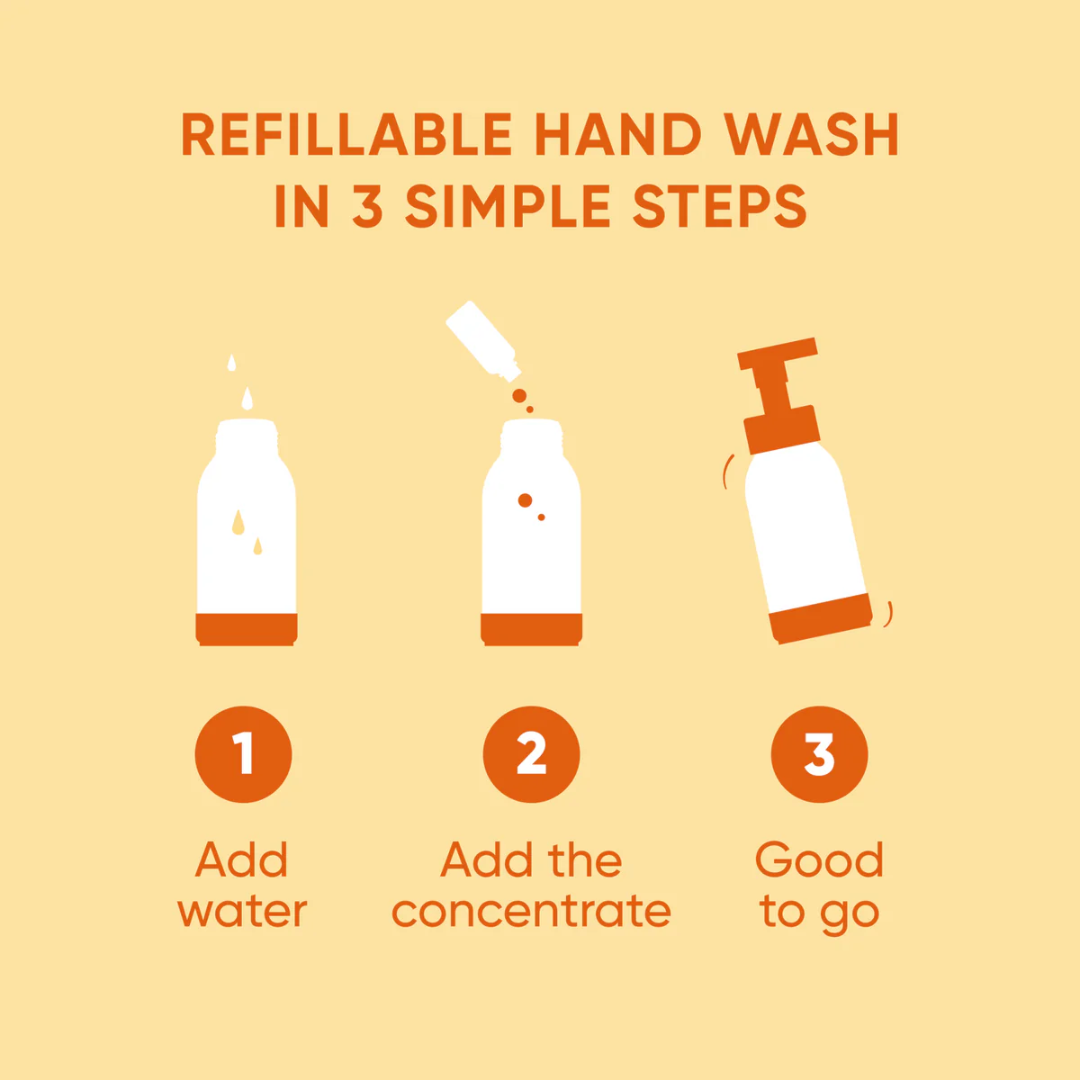 REFILLABLE HAND WASH IN 3 SIMPLE STEPS

1

Add water

2

Add the concentrate

3

Good to go